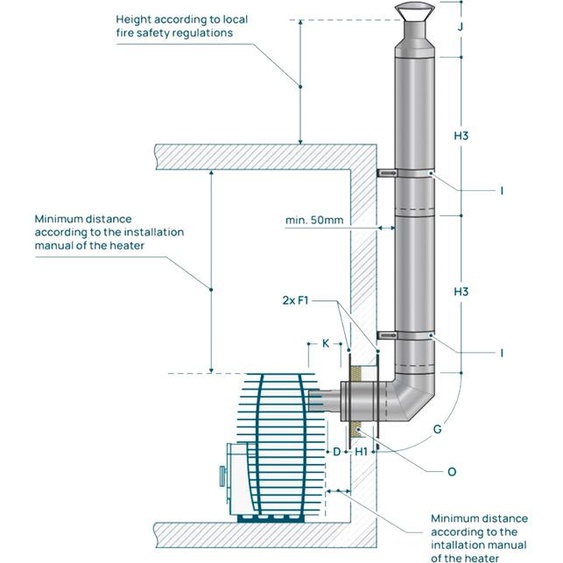 Height according to local fire safety regulations

J

H3

I

Minimum distance according to the installation manual of the heater

min. 50mm

H3

2x F1

K

I

G

D

H1

O

Minimum distance according to the intallation manual of the heater