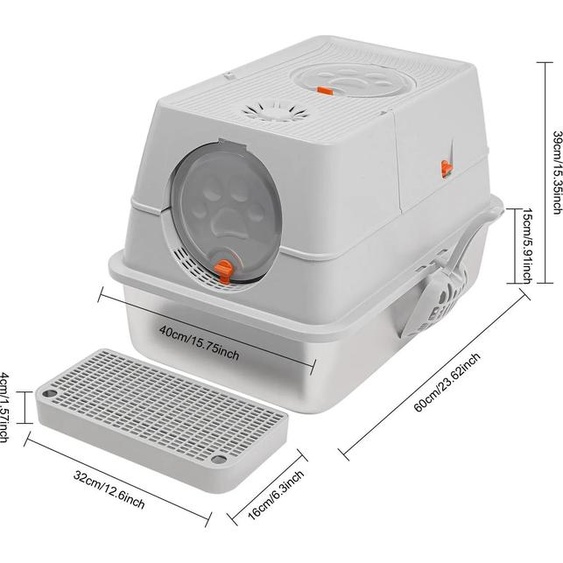 39cm/15.35inch

15cm/5.91inch

40cm/15.75inch

60cm/23.62inch

4cm/1.57inch

32cm/12.6inch

16cm/6.3inch